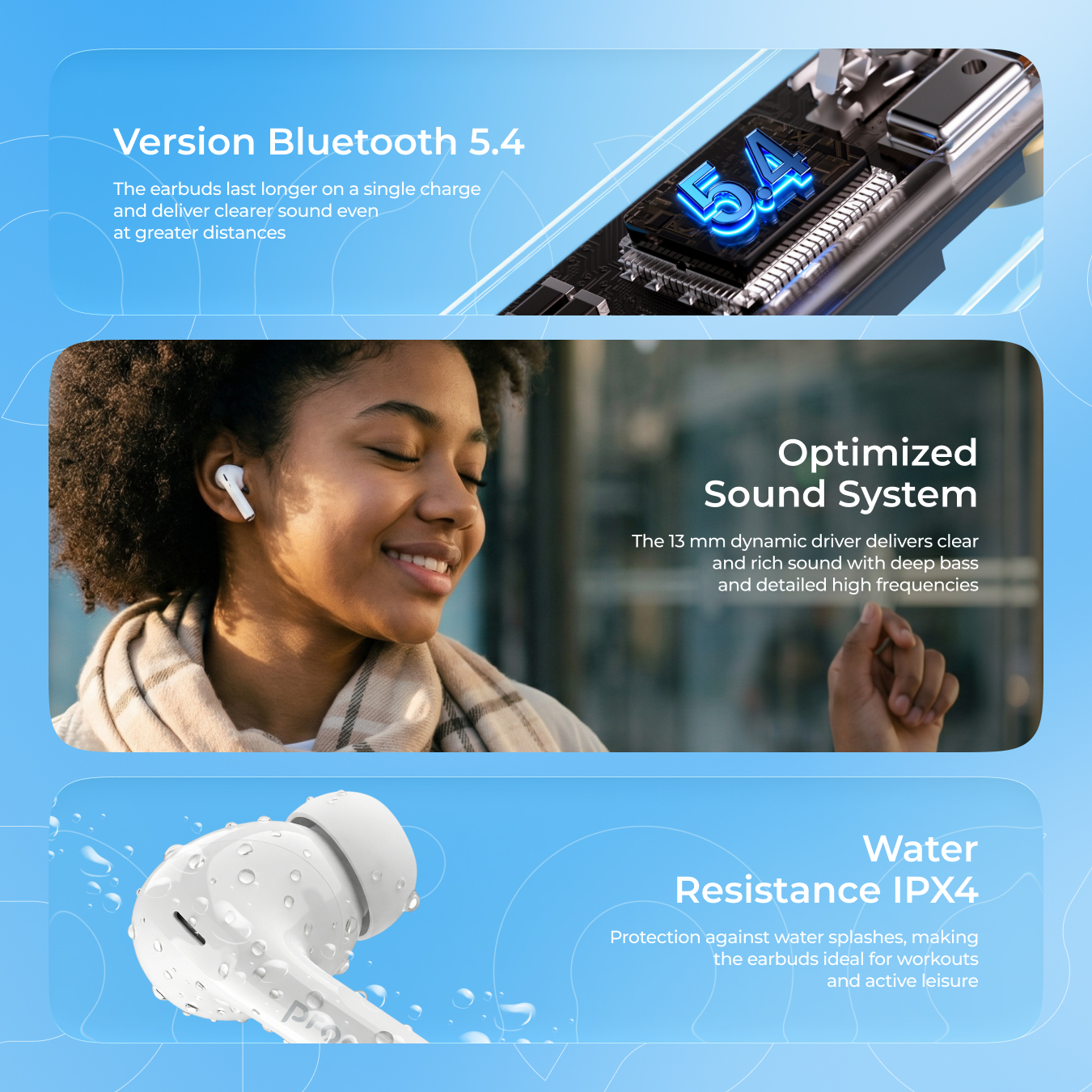 Version Bluetooth 5.4

The earbuds last longer on a single charge and deliver clearer sound even at greater distances

5.4

Optimized Sound System

The 13 mm dynamic driver delivers clear and rich sound with deep bass and detailed high frequencies

Water Resistance IPX4

Protection against water splashes, making the earbuds ideal for workouts and active leisure

Pro